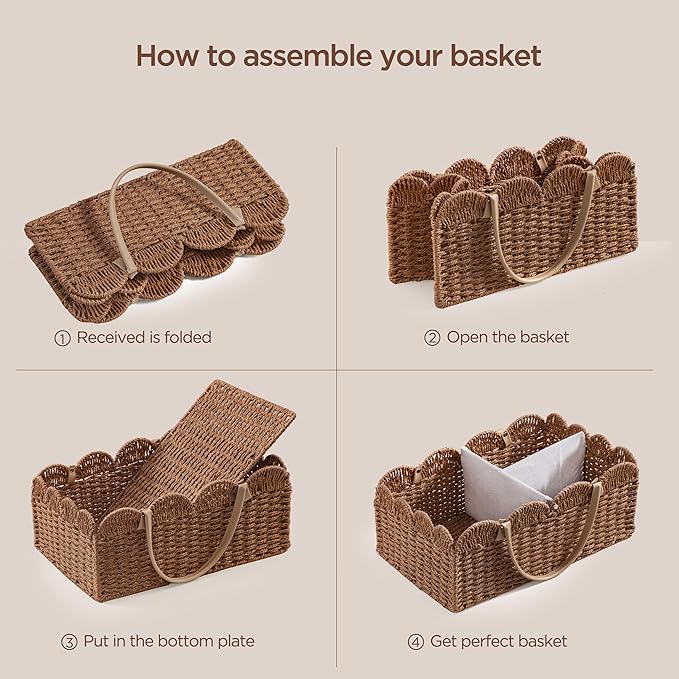 How to assemble your basket

① Received is folded

② Open the basket

③ Put in the bottom plate

④ Get perfect basket