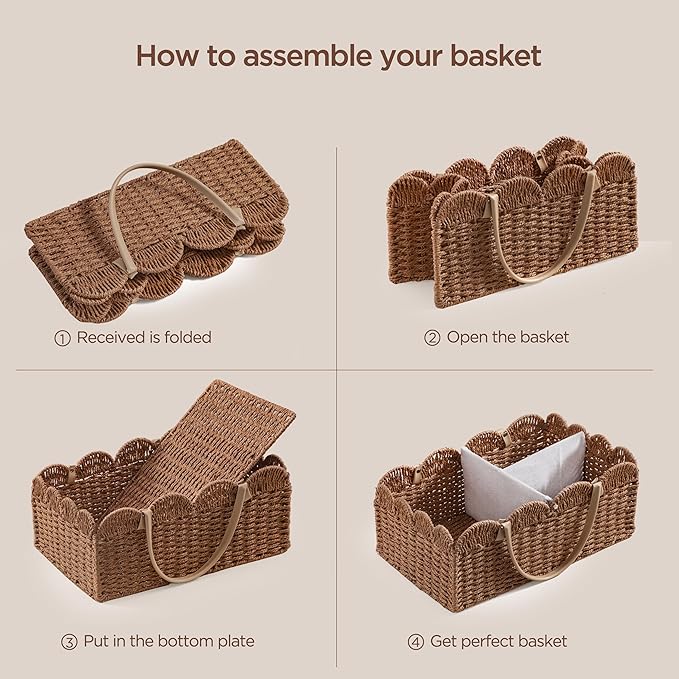 How to assemble your basket

① Received is folded

② Open the basket

③ Put in the bottom plate

④ Get perfect basket