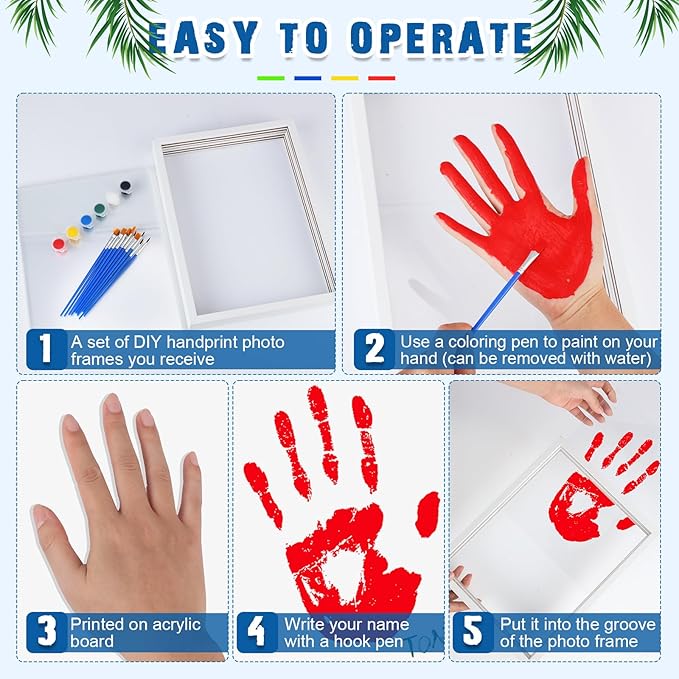 EASY TO OPERATE

1 A set of DIY handprint photo frames you receive

2 Use a coloring pen to paint on your hand (can be removed with water)

3 Printed on acrylic board

4 Write your name with a hook pen

5 Put it into the groove of the photo frame