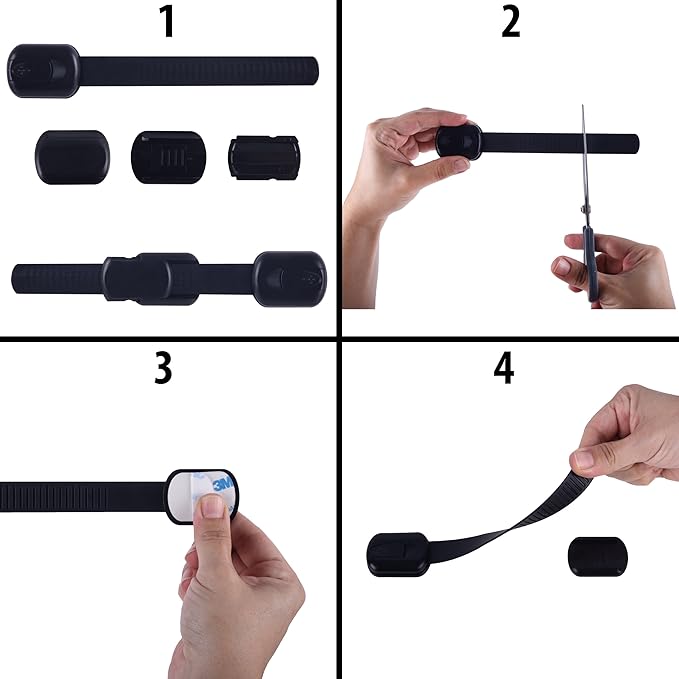 1

2

3

3M

4