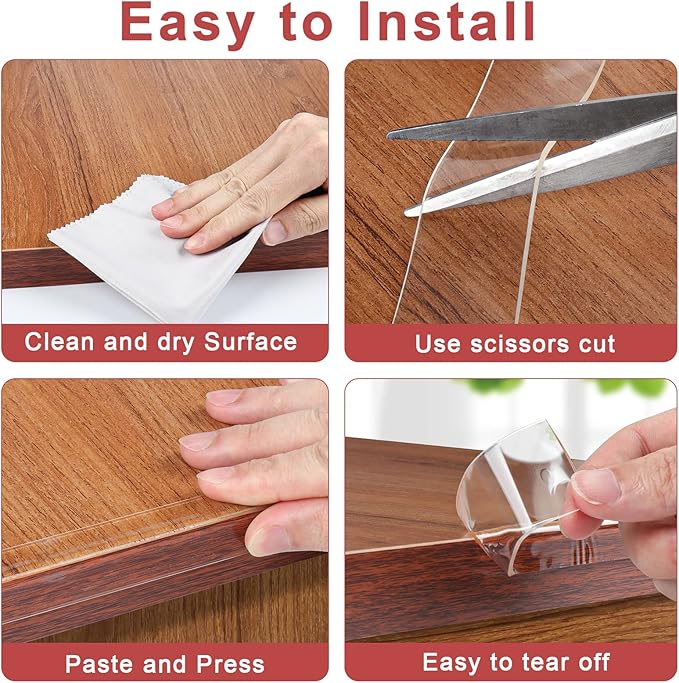 Easy to Install

Clean and dry Surface

Use scissors cut

Paste and Press

Easy to tear off