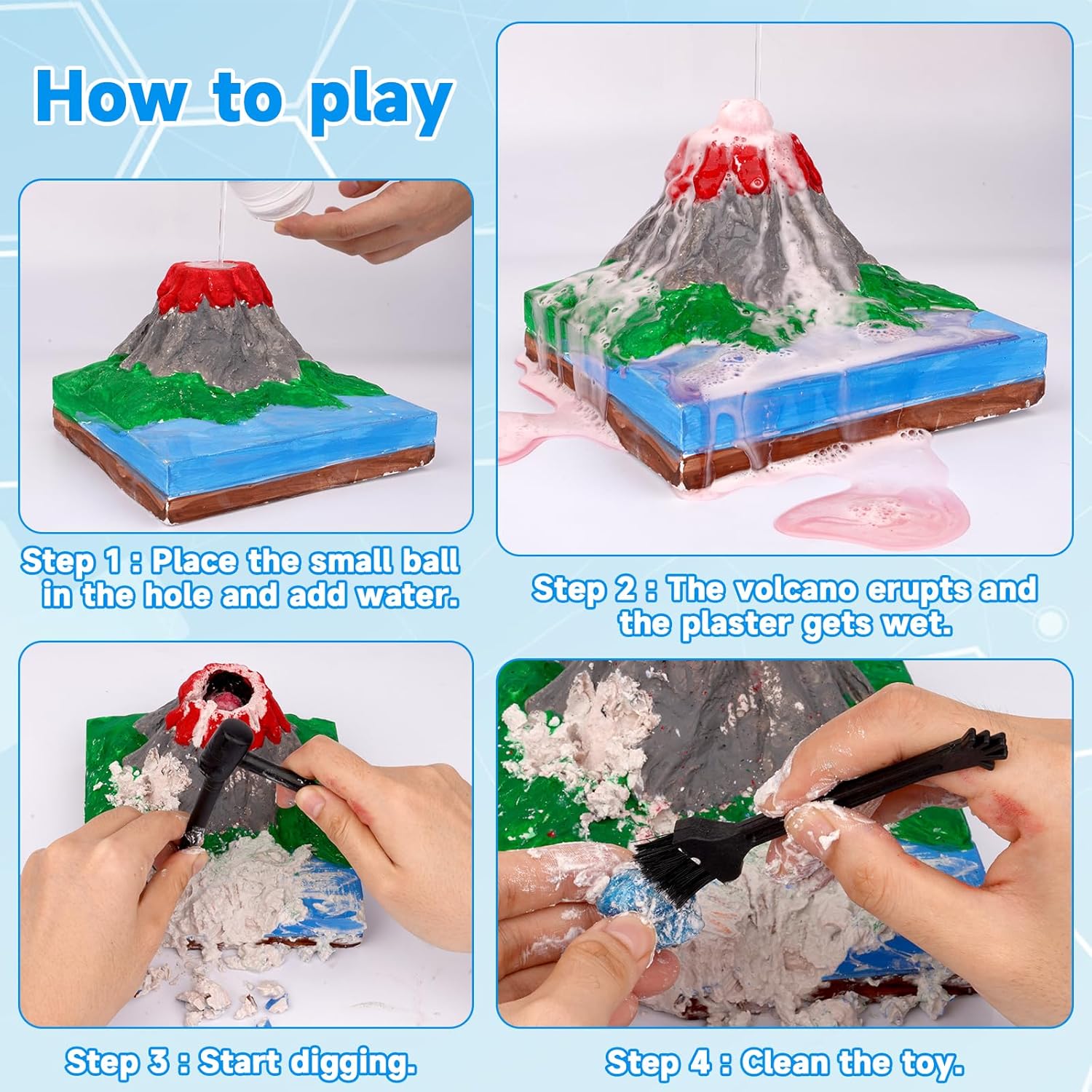 How to play

Step 1 : Place the small ball in the hole and add water.

Step 2 : The volcano erupts and the plaster gets wet.

Step 3 : Start digging.

Step 4 : Clean the toy.