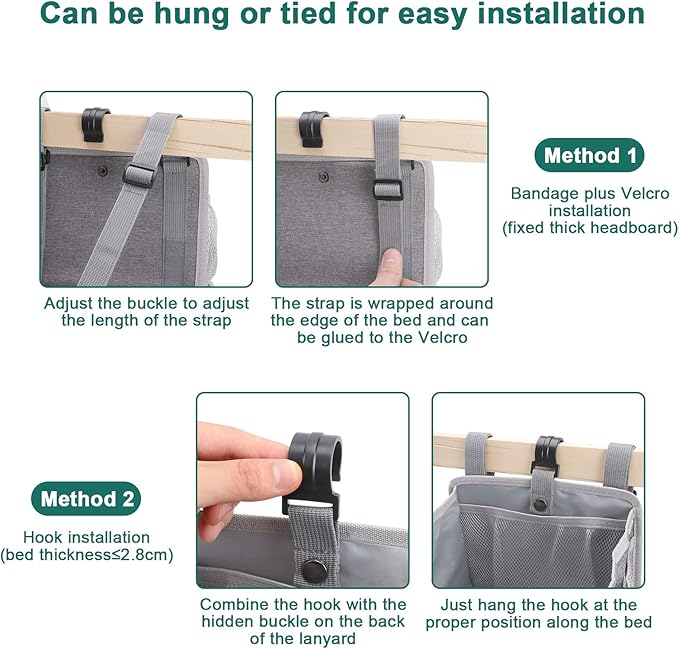 Can be hung or tied for easy installation

Method 1

Bandage plus Velcro installation (fixed thick headboard)

Adjust the buckle to adjust the length of the strap

The strap is wrapped around the edge of the bed and can be glued to the Velcro

Method 2

Hook installation (bed thickness≤2.8cm)

Combine the hook with the hidden buckle on the back of the lanyard

Just hang the hook at the proper position along the bed