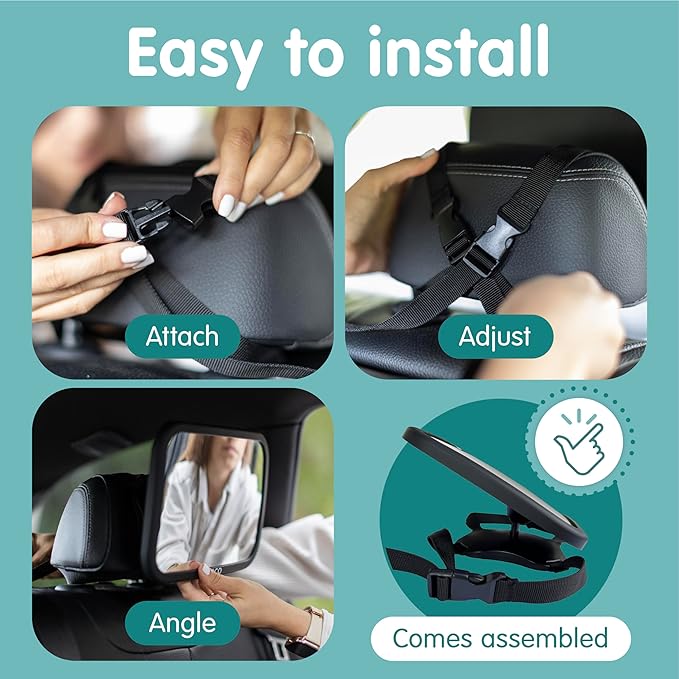 Easy to install

Attach

Adjust

Angle

Comes assembled