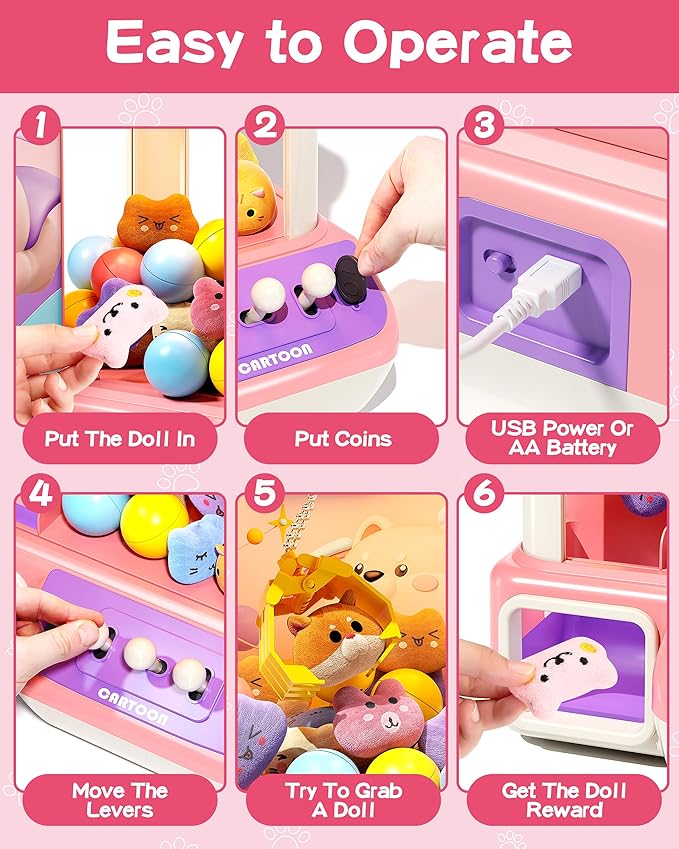 Easy to Operate

1

Put The Doll In

2

CARTOON

Put Coins

3

USB Power Or AA Battery

4

CARTOON

Move The Levers

5

Try To Grab A Doll

6

Get The Doll Reward