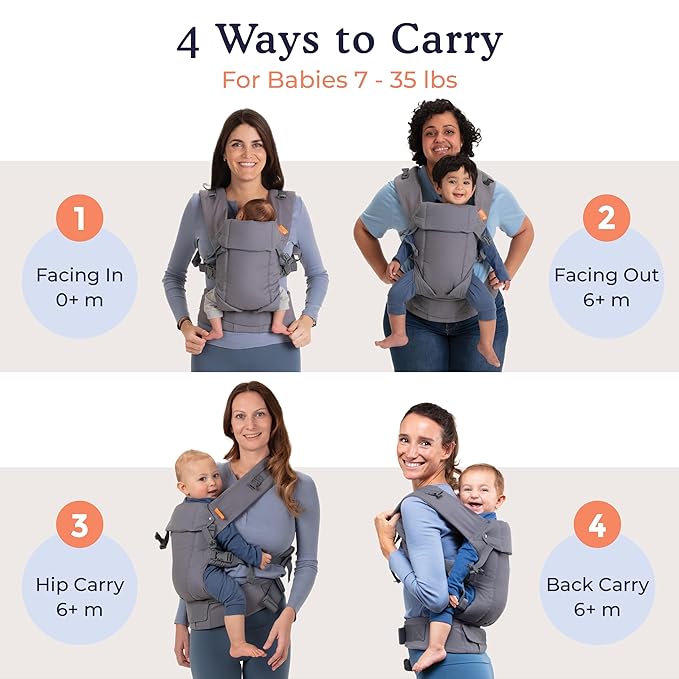 4 Ways to Carry
For Babies 7 - 35 lbs

1
Facing In
0+ m

2
Facing Out
6+ m

3
Hip Carry
6+ m

4
Back Carry
6+ m