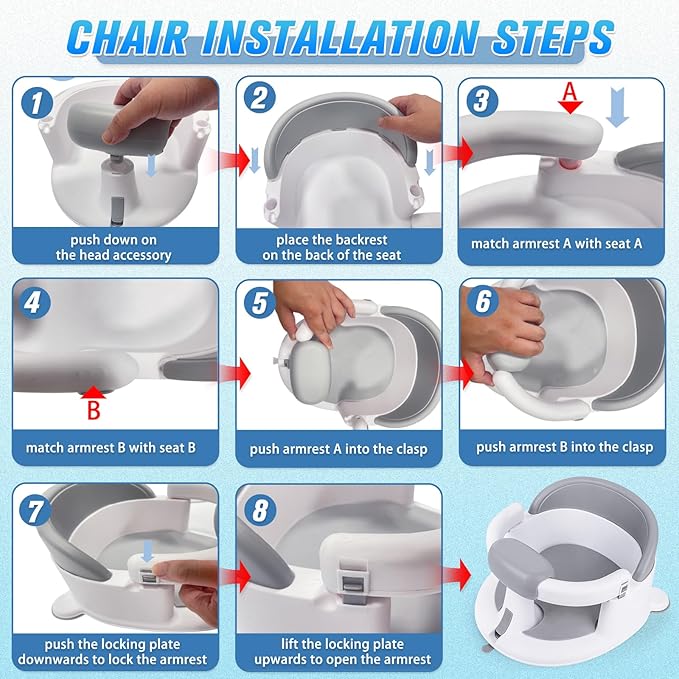 CHAIR INSTALLATION STEPS

1
push down on the head accessory

2
place the backrest on the back of the seat

3
A
match armrest A with seat A

4
B
match armrest B with seat B

5
push armrest A into the clasp

6
push armrest B into the clasp

7
push the locking plate downwards to lock the armrest

8
lift the locking plate upwards to open the armrest