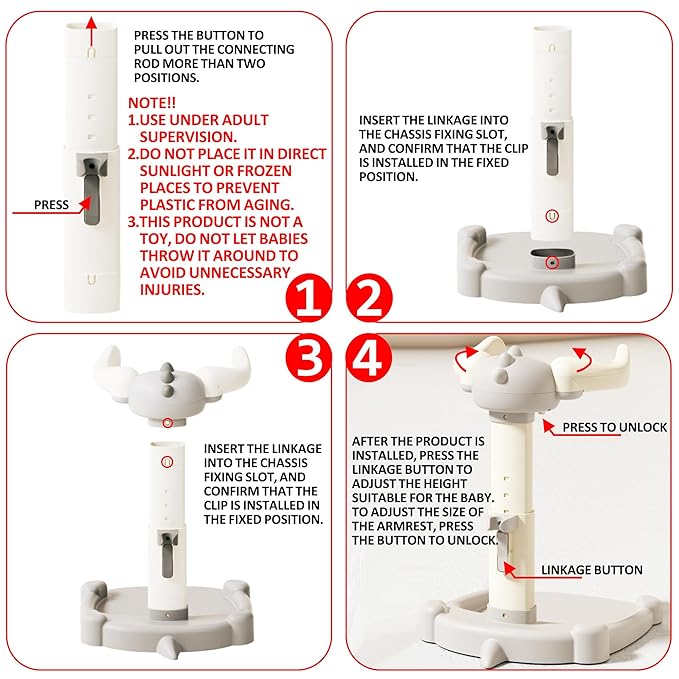 PRESS THE BUTTON TO PULL OUT THE CONNECTING ROD MORE THAN TWO POSITIONS.

NOTE!!
1.USE UNDER ADULT SUPERVISION.
2.DO NOT PLACE IT IN DIRECT SUNLIGHT OR FROZEN PLACES TO PREVENT PLASTIC FROM AGING.
3.THIS PRODUCT IS NOT A TOY, DO NOT LET BABIES THROW IT AROUND TO AVOID UNNECESSARY INJURIES.

PRESS

1

INSERT THE LINKAGE INTO THE CHASSIS FIXING SLOT, AND CONFIRM THAT THE CLIP IS INSTALLED IN THE FIXED POSITION.

2

3

INSERT THE LINKAGE INTO THE CHASSIS FIXING SLOT, AND CONFIRM THAT THE CLIP IS INSTALLED IN THE FIXED POSITION.

4

PRESS TO UNLOCK

AFTER THE PRODUCT IS INSTALLED, PRESS THE LINKAGE BUTTON TO ADJUST THE HEIGHT SUITABLE FOR THE BABY. TO ADJUST THE SIZE OF THE ARMREST, PRESS THE BUTTON TO UNLOCK.

LINKAGE BUTTON