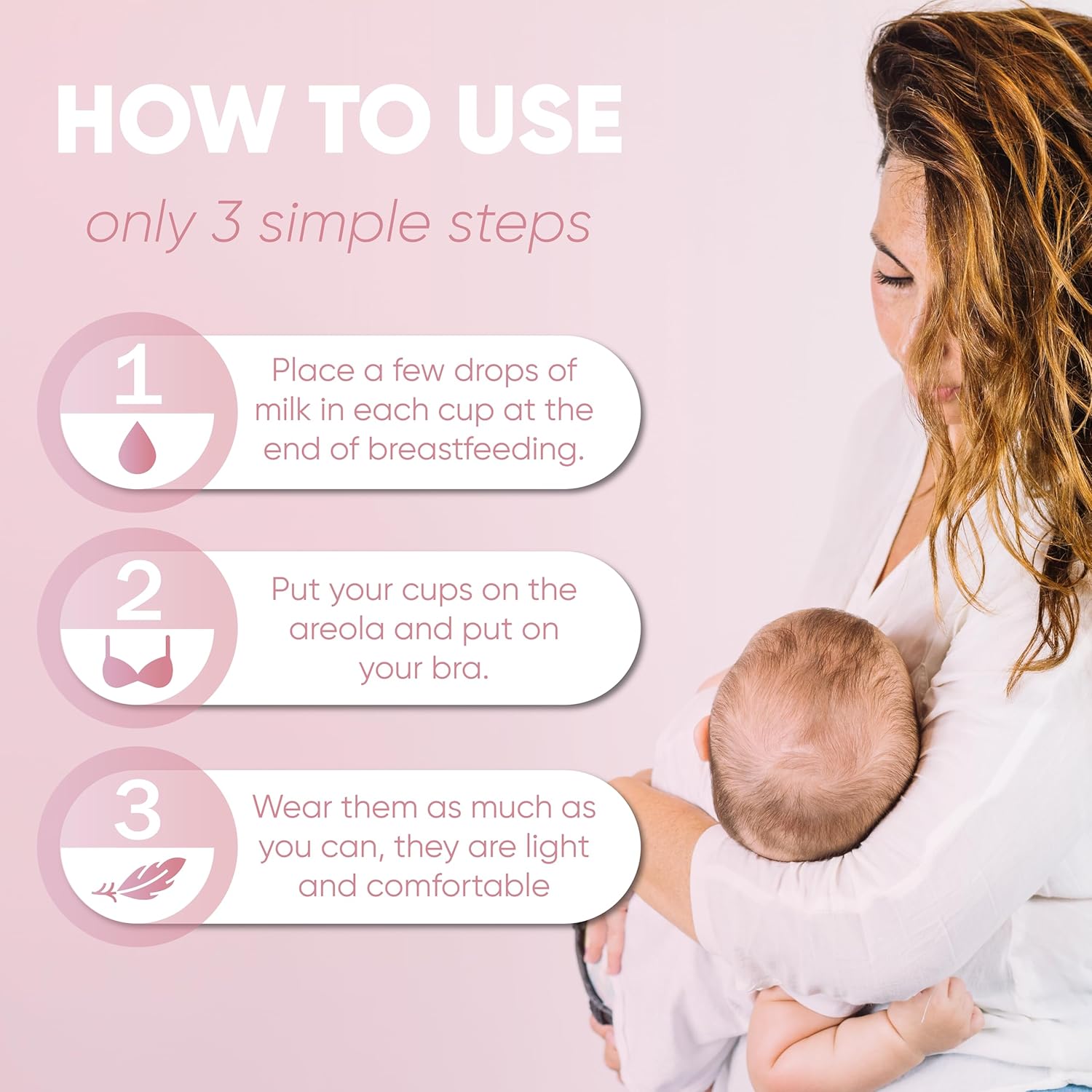 HOW TO USE

only 3 simple steps

1

Place a few drops of milk in each cup at the end of breastfeeding.

2

Put your cups on the areola and put on your bra.

3

Wear them as much as you can, they are light and comfortable