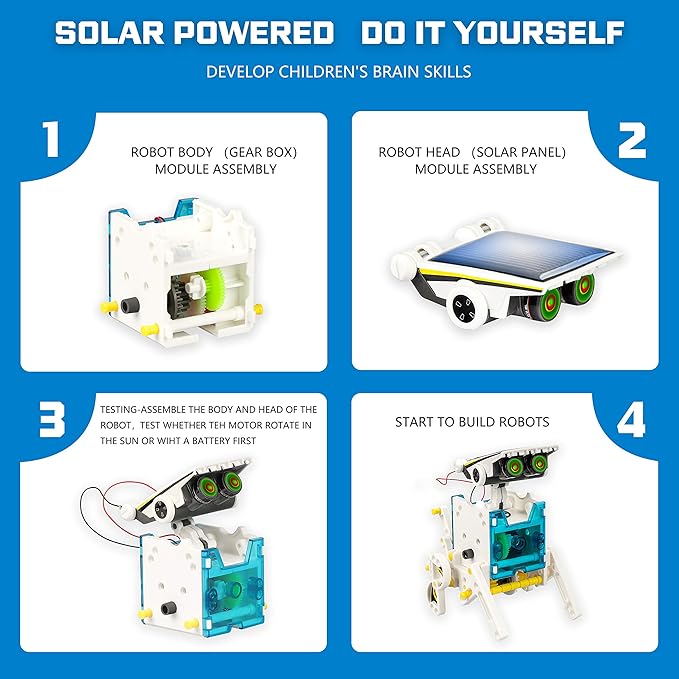 SOLAR POWERED DO IT YOURSELF

DEVELOP CHILDREN'S BRAIN SKILLS

1

ROBOT BODY (GEAR BOX) MODULE ASSEMBLY

2

ROBOT HEAD (SOLAR PANEL) MODULE ASSEMBLY

3

TESTING-ASSEMBLE THE BODY AND HEAD OF THE ROBOT，TEST WHETHER TEH MOTOR ROTATE IN THE SUN OR WIHT A BATTERY FIRST

4

START TO BUILD ROBOTS