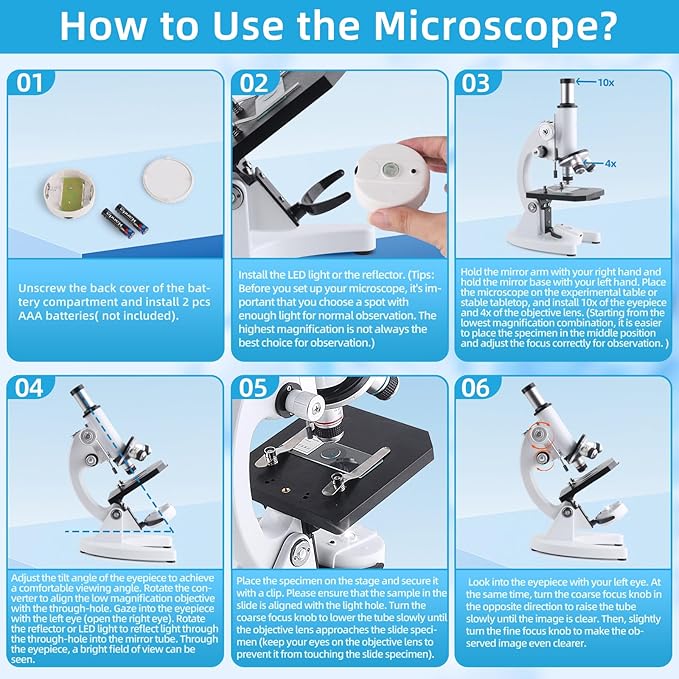 How to Use the Microscope?

01

Unscrew the back cover of the battery compartment and install 2 pcs AAA batteries( not included).

02

Install the LED light or the reflector. (Tips: Before you set up your microscope, it's important that you choose a spot with enough light for normal observation. The highest magnification is not always the best choice for observation.)

03

10x

4x

Hold the mirror arm with your right hand and hold the mirror base with your left hand. Place the microscope on the experimental table or stable tabletop, and install 10x of the eyepiece and 4x of the objective lens. (Starting from the lowest magnification combination, it is easier to place the specimen in the middle position and adjust the focus correctly for observation. )

04

Adjust the tilt angle of the eyepiece to achieve a comfortable viewing angle. Rotate the converter to align the low magnification objective with the through-hole. Gaze into the eyepiece with the left eye (open the right eye). Rotate the reflector or LED light to reflect light through the through-hole into the mirror tube. Through the eyepiece, a bright field of view can be seen.

05

Place the specimen on the stage and secure it with a clip. Please ensure that the sample in the slide is aligned with the light hole. Turn the coarse focus knob to lower the tube slowly until the objective lens approaches the slide specimen (keep your eyes on the objective lens to prevent it from touching the slide specimen).

06

Look into the eyepiece with your left eye. At the same time, turn the coarse focus knob in the opposite direction to raise the tube slowly until the image is clear. Then, slightly turn the fine focus knob to make the observed image even clearer.