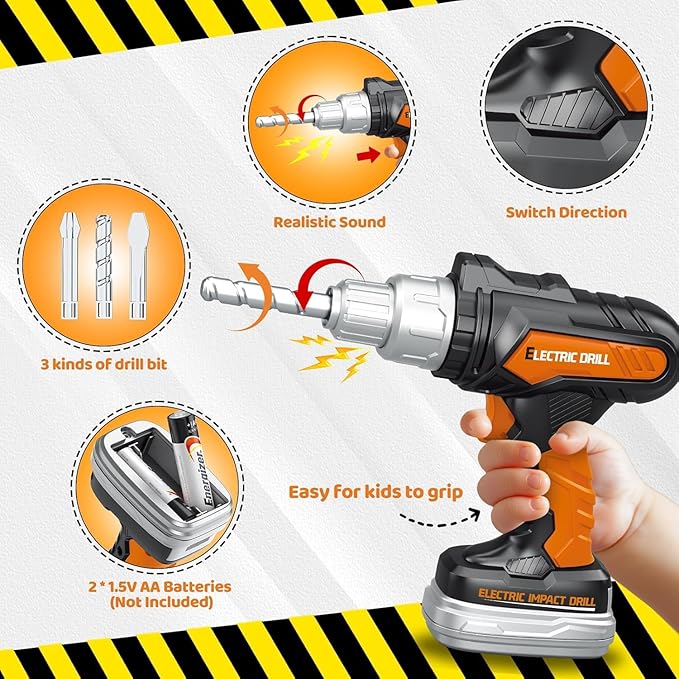 Realistic Sound

Switch Direction

3 kinds of drill bit

ELECTRIC DRILL

Energizer

Easy for kids to grip

2 * 1.5V AA Batteries (Not Included)

ELECTRIC IMPACT DRILL