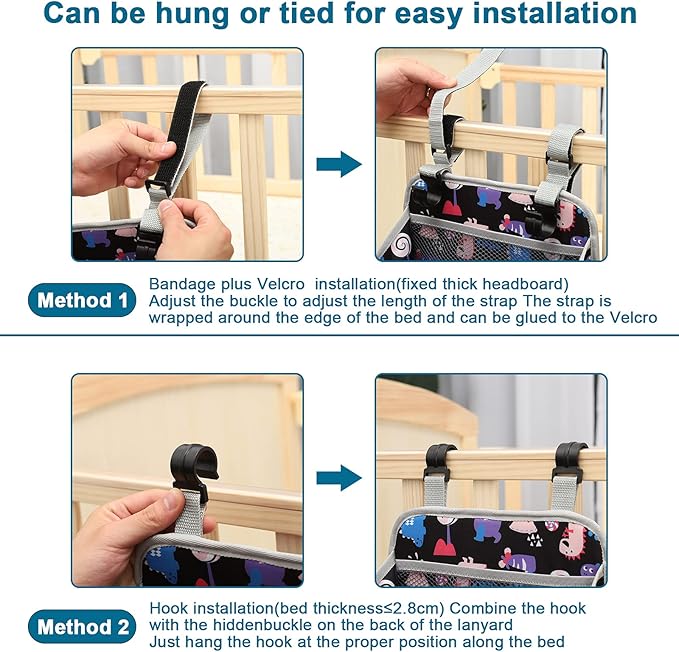 Can be hung or tied for easy installation

Method 1

Bandage plus Velcro installation(fixed thick headboard)
Adjust the buckle to adjust the length of the strap The strap is wrapped around the edge of the bed and can be glued to the Velcro

Method 2

Hook installation(bed thickness≤2.8cm) Combine the hook with the hiddenbuckle on the back of the lanyard
Just hang the hook at the proper position along the bed