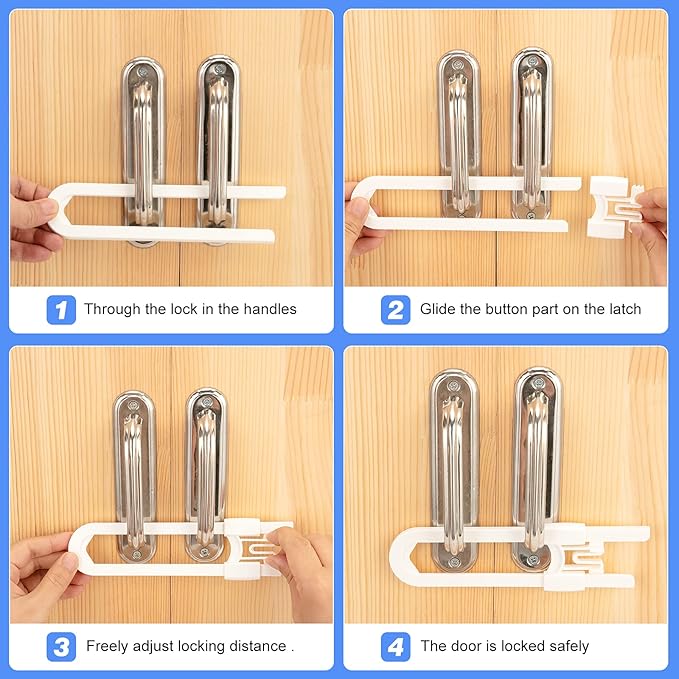 1 Through the lock in the handles

2 Glide the button part on the latch

3 Freely adjust locking distance .

4 The door is locked safely