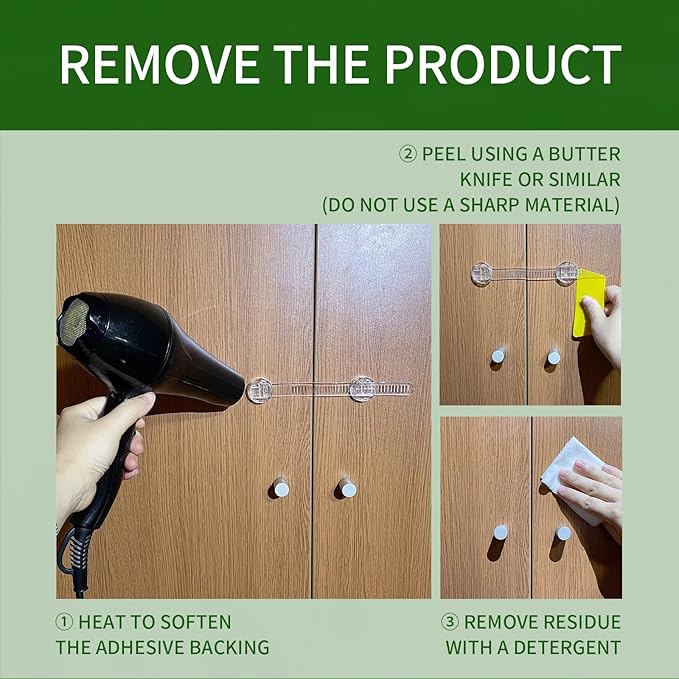 REMOVE THE PRODUCT

② PEEL USING A BUTTER KNIFE OR SIMILAR (DO NOT USE A SHARP MATERIAL)

① HEAT TO SOFTEN THE ADHESIVE BACKING

③ REMOVE RESIDUE WITH A DETERGENT