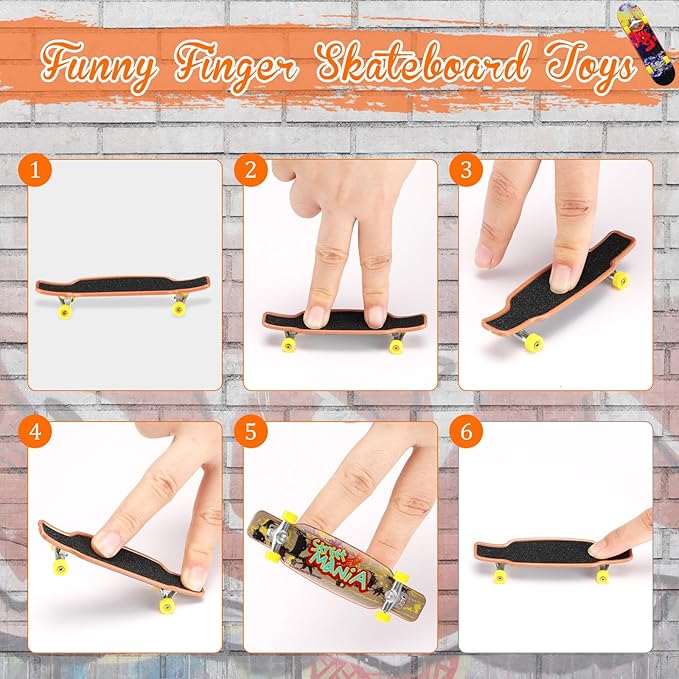 Funny Finger Skateboard Toys

1

2

3

4

5

Street MANIA

6