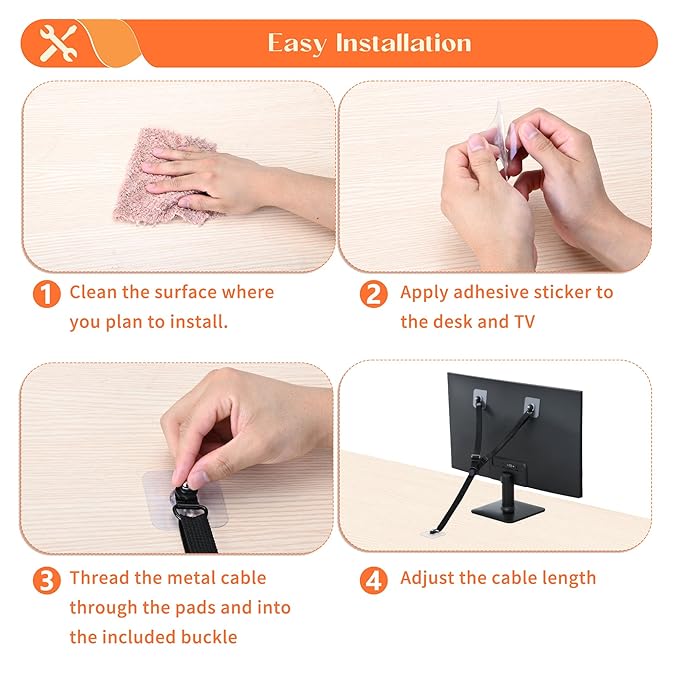 Easy Installation

1 Clean the surface where you plan to install.

2 Apply adhesive sticker to the desk and TV

3 Thread the metal cable through the pads and into the included buckle

4 Adjust the cable length