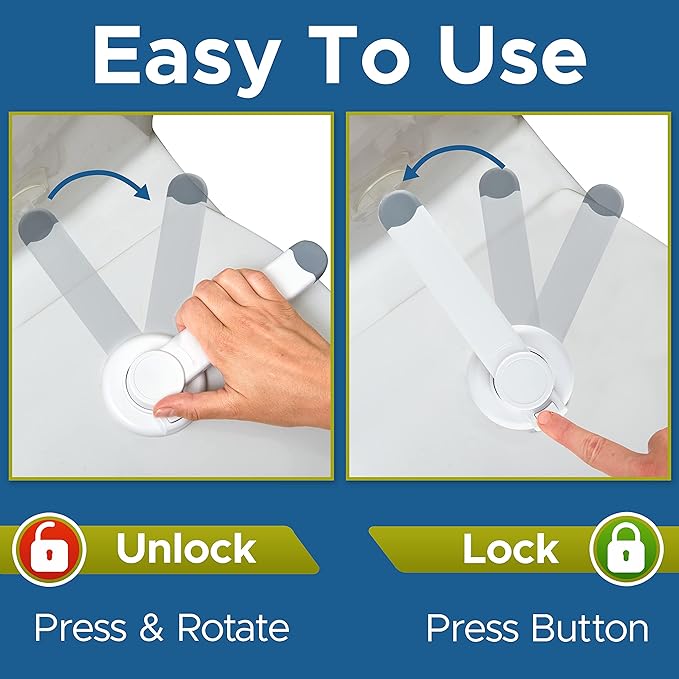 Easy To Use

Unlock

Press & Rotate

Lock

Press Button