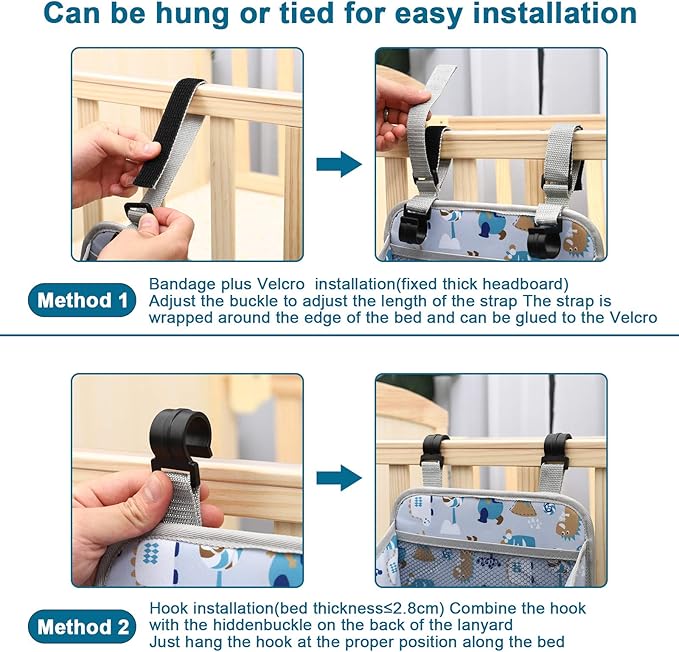 Can be hung or tied for easy installation

Method 1

Bandage plus Velcro installation(fixed thick headboard)
Adjust the buckle to adjust the length of the strap The strap is wrapped around the edge of the bed and can be glued to the Velcro

Method 2

Hook installation(bed thickness≤2.8cm) Combine the hook with the hiddenbuckle on the back of the lanyard
Just hang the hook at the proper position along the bed