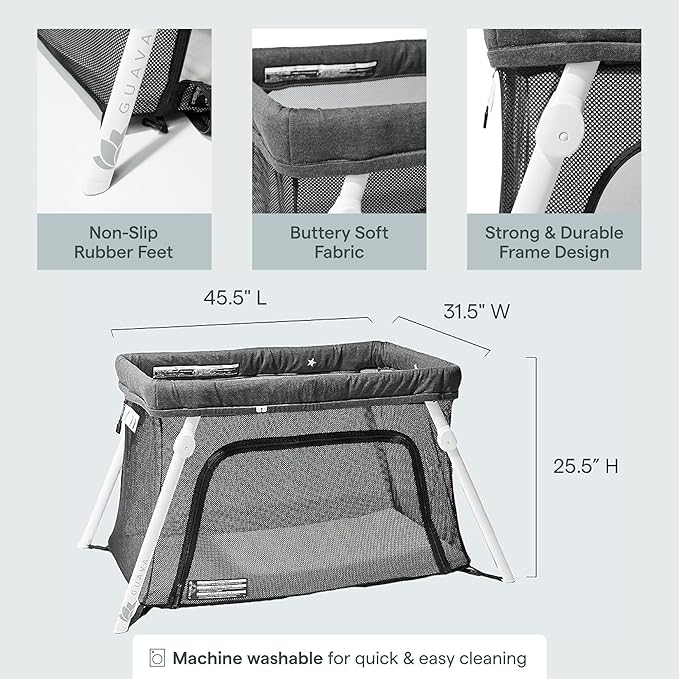 GUAVA

Non-Slip Rubber Feet

Buttery Soft Fabric

Strong & Durable Frame Design

45.5" L

31.5" W

25.5" H

GUAVA

Machine washable for quick & easy cleaning