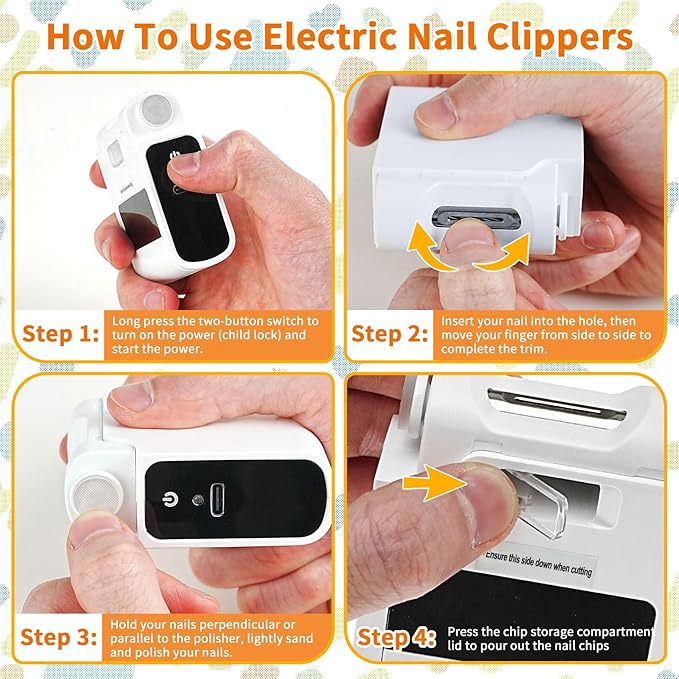 How To Use Electric Nail Clippers

Step 1: Long press the two-button switch to turn on the power (child lock) and start the power.

Step 2: Insert your nail into the hole, then move your finger from side to side to complete the trim.

Step 3: Hold your nails perpendicular or parallel to the polisher, lightly sand and polish your nails.

Ensure this side down when cutting

Step 4: Press the chip storage compartment lid to pour out the nail chips