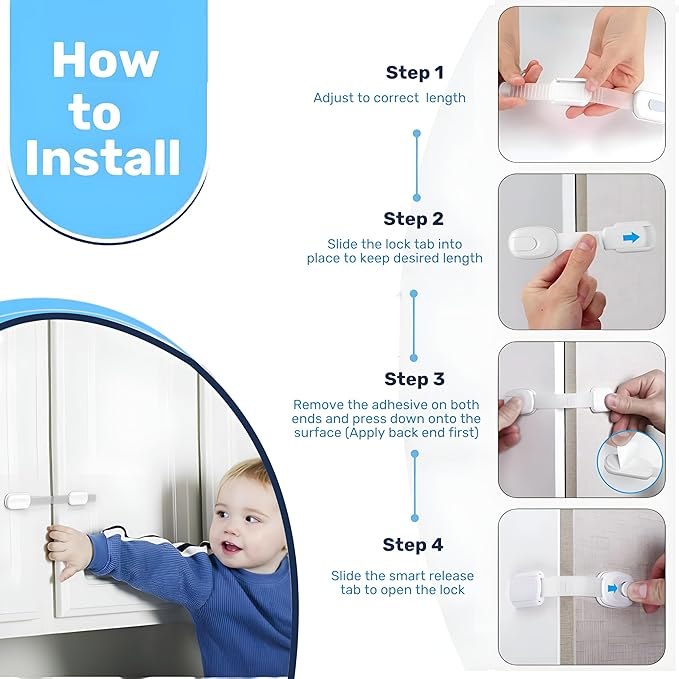 How to Install

Step 1

Adjust to correct length

Step 2

Slide the lock tab into place to keep desired length

Step 3

Remove the adhesive on both ends and press down onto the surface (Apply back end first)

Step 4

Slide the smart release tab to open the lock