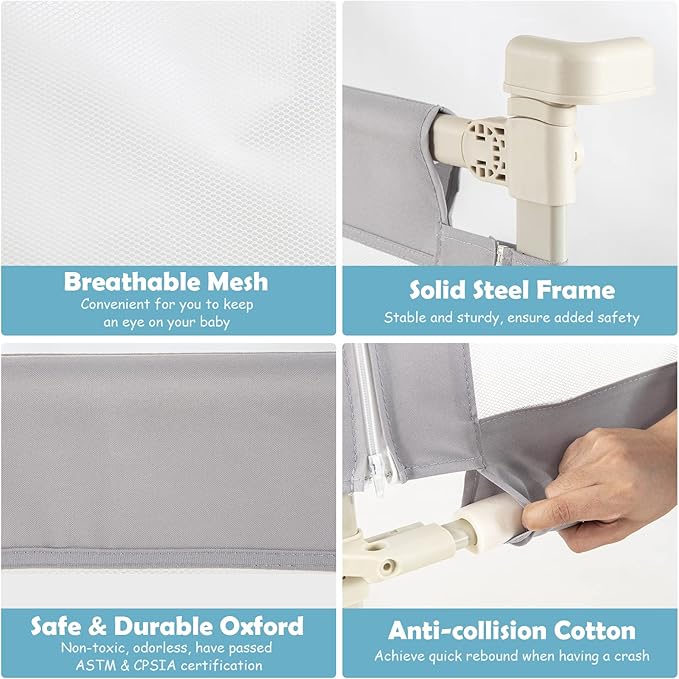 Breathable Mesh
Convenient for you to keep an eye on your baby

Solid Steel Frame
Stable and sturdy, ensure added safety

Safe & Durable Oxford
Non-toxic, odorless, have passed ASTM & CPSIA certification

Anti-collision Cotton
Achieve quick rebound when having a crash