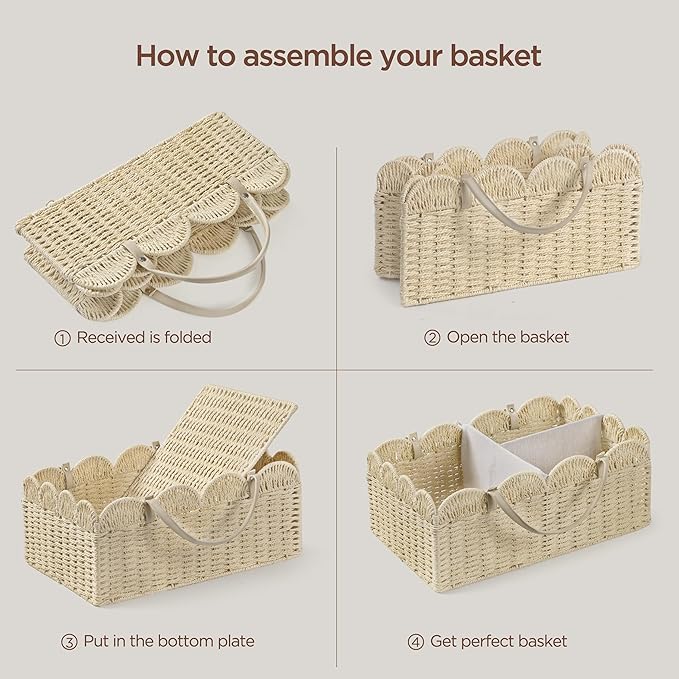 How to assemble your basket

① Received is folded

② Open the basket

③ Put in the bottom plate

④ Get perfect basket