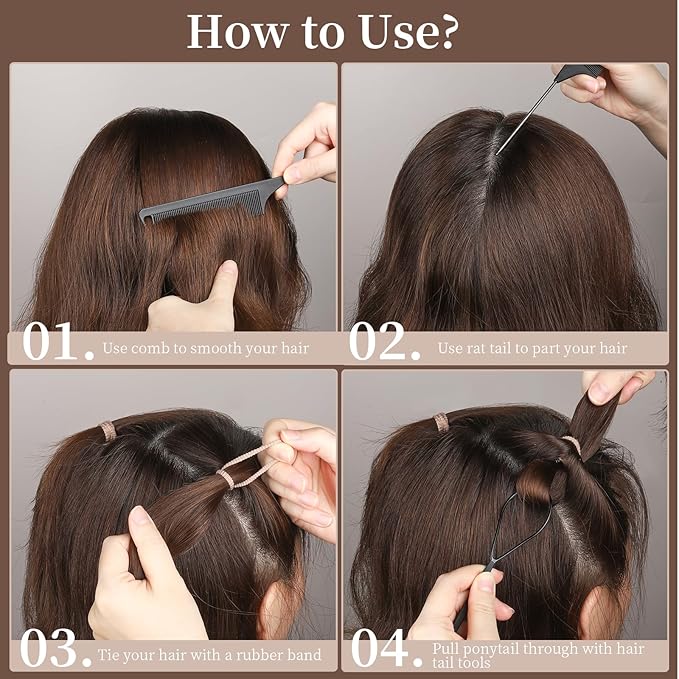 How to Use?

01. Use comb to smooth your hair

02. Use rat tail to part your hair

03. Tie your hair with a rubber band

04. Pull ponytail through with hair tail tools