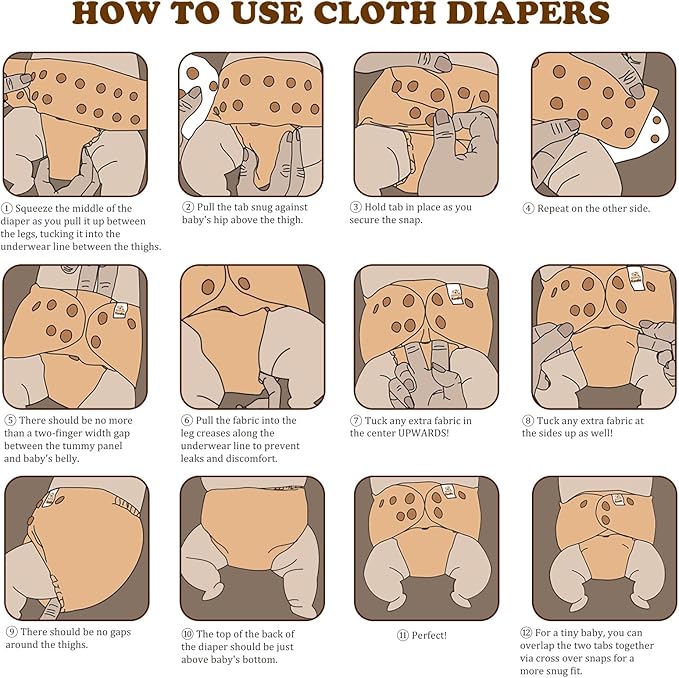 HOW TO USE CLOTH DIAPERS

① Squeeze the middle of the diaper as you pull it up between the legs, tucking it into the underwear line between the thighs.

② Pull the tab snug against baby's hip above the thigh.

③ Hold tab in place as you secure the snap.

④ Repeat on the other side.

⑤ There should be no more than a two-finger width gap between the tummy panel and baby's belly.

⑥ Pull the fabric into the leg creases along the underwear line to prevent leaks and discomfort.

⑦ Tuck any extra fabric in the center UPWARDS!

⑧ Tuck any extra fabric at the sides up as well!

⑨ There should be no gaps around the thighs.

⑩ The top of the back of the diaper should be just above baby's bottom.

⑪ Perfect!

⑫ For a tiny baby, you can overlap the two tabs together via cross over snaps for a more snug fit.