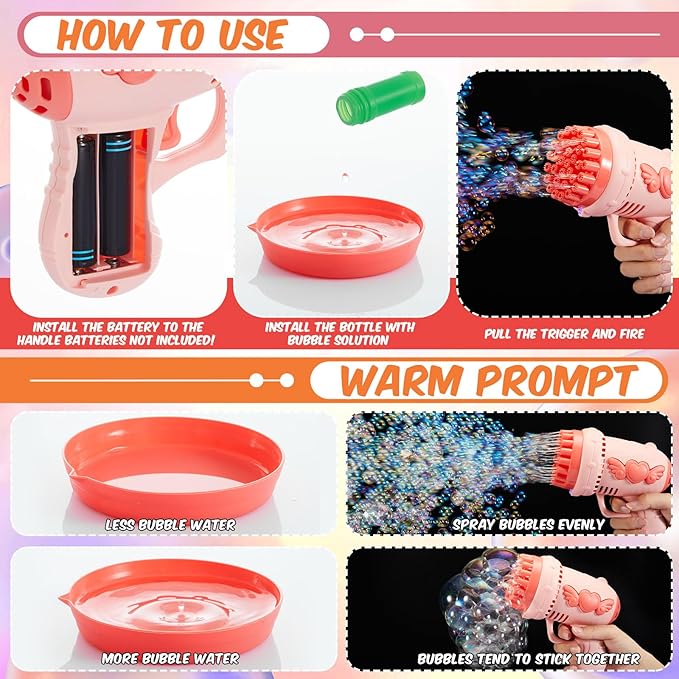 HOW TO USE

INSTALL THE BATTERY TO THE HANDLE BATTERIES NOT INCLUDED!

INSTALL THE BOTTLE WITH BUBBLE SOLUTION

PULL THE TRIGGER AND FIRE

WARM PROMPT

LESS BUBBLE WATER

SPRAY BUBBLES EVENLY

MORE BUBBLE WATER

BUBBLES TEND TO STICK TOGETHER