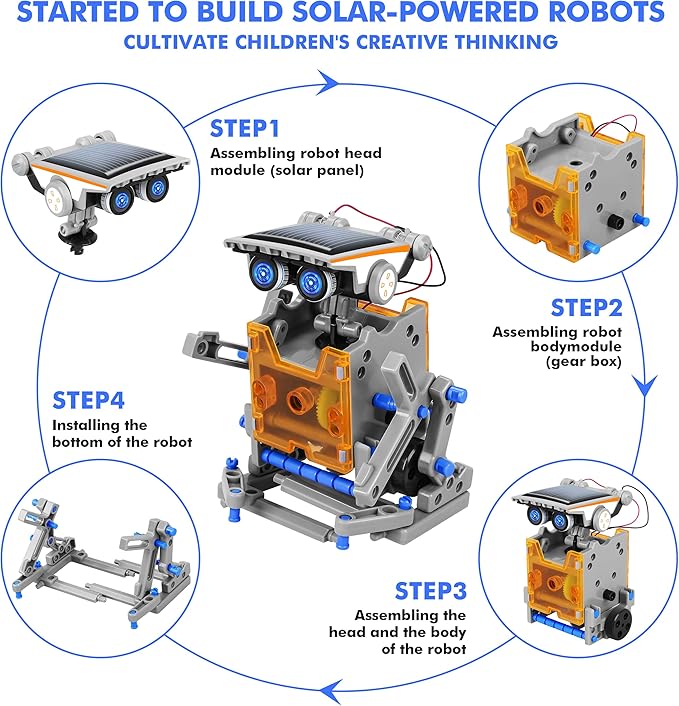 STARTED TO BUILD SOLAR-POWERED ROBOTS
CULTIVATE CHILDREN'S CREATIVE THINKING

STEP1
Assembling robot head module (solar panel)

STEP2
Assembling robot bodymodule (gear box)

STEP3
Assembling the head and the body of the robot

STEP4
Installing the bottom of the robot