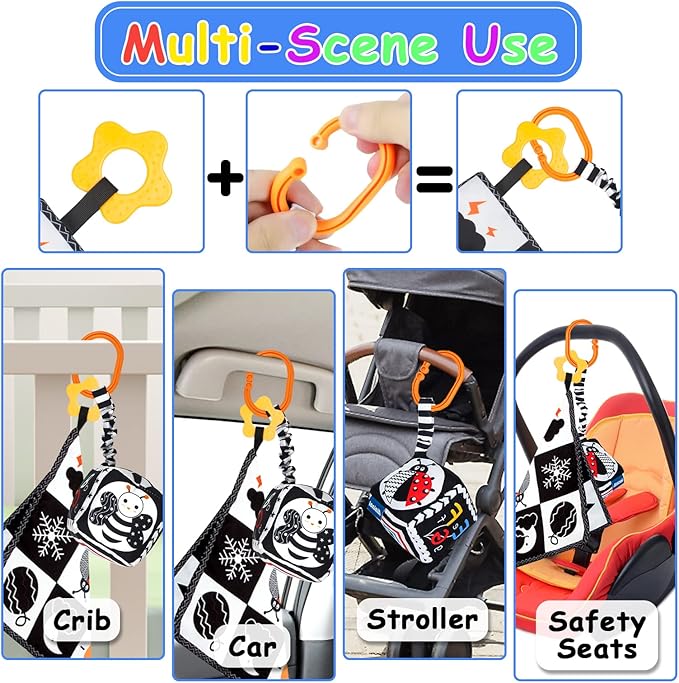 Multi-Scene Use

+

=

Crib

Car

Stroller

Safety Seats