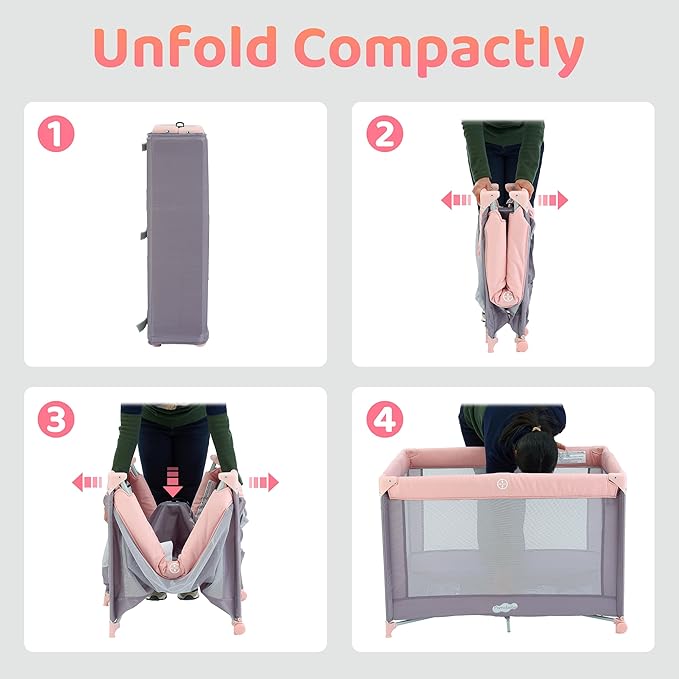 Unfold Compactly

1

2

3

4