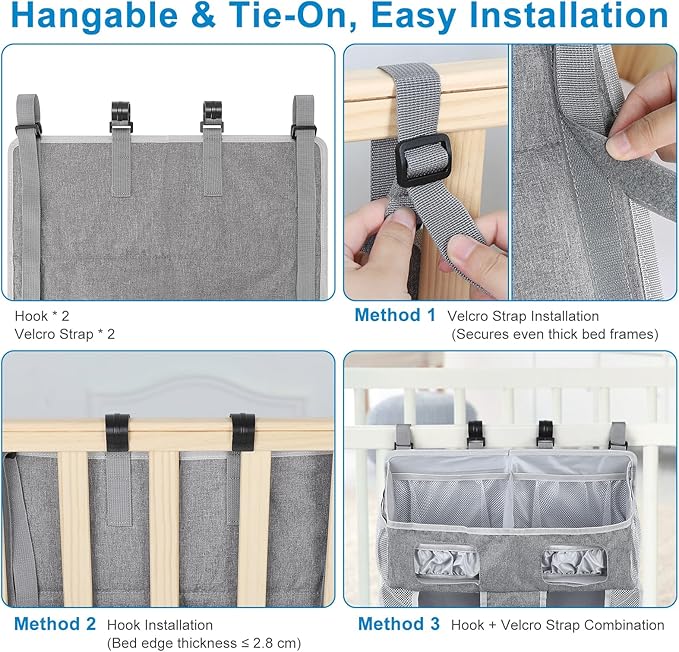 Hangable & Tie-On, Easy Installation

Hook * 2
Velcro Strap * 2

Method 1 Velcro Strap Installation
(Secures even thick bed frames)

Method 2 Hook Installation
(Bed edge thickness ≤ 2.8 cm)

Method 3 Hook + Velcro Strap Combination