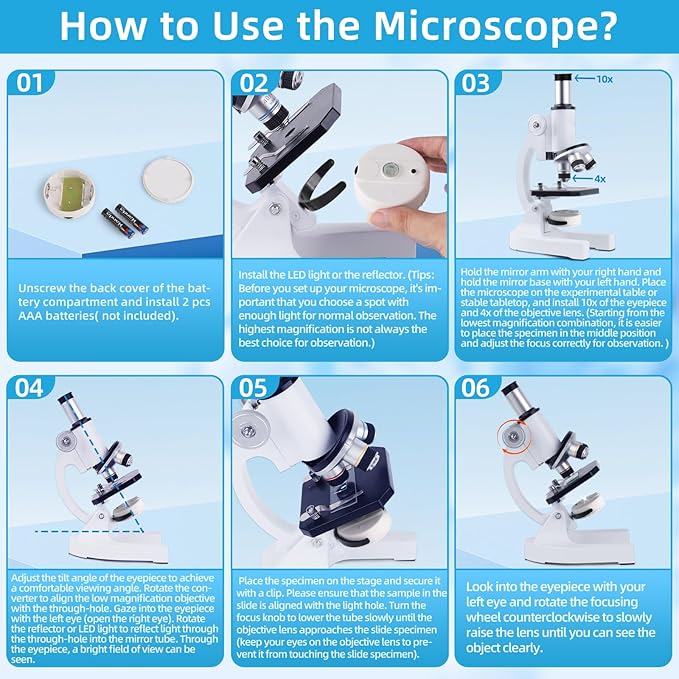 How to Use the Microscope?

01

Unscrew the back cover of the battery compartment and install 2 pcs AAA batteries( not included).

02

Install the LED light or the reflector. (Tips: Before you set up your microscope, it's important that you choose a spot with enough light for normal observation. The highest magnification is not always the best choice for observation.)

03

10x

4x

Hold the mirror arm with your right hand and hold the mirror base with your left hand. Place the microscope on the experimental table or stable tabletop, and install 10x of the eyepiece and 4x of the objective lens. (Starting from the lowest magnification combination, it is easier to place the specimen in the middle position and adjust the focus correctly for observation. )

04

Adjust the tilt angle of the eyepiece to achieve a comfortable viewing angle. Rotate the converter to align the low magnification objective with the through-hole. Gaze into the eyepiece with the left eye (open the right eye). Rotate the reflector or LED light to reflect light through the through-hole into the mirror tube. Through the eyepiece, a bright field of view can be seen.

05

Place the specimen on the stage and secure it with a clip. Please ensure that the sample in the slide is aligned with the light hole. Turn the focus knob to lower the tube slowly until the objective lens approaches the slide specimen (keep your eyes on the objective lens to prevent it from touching the slide specimen).

06

Look into the eyepiece with your left eye and rotate the focusing wheel counterclockwise to slowly raise the lens until you can see the object clearly.