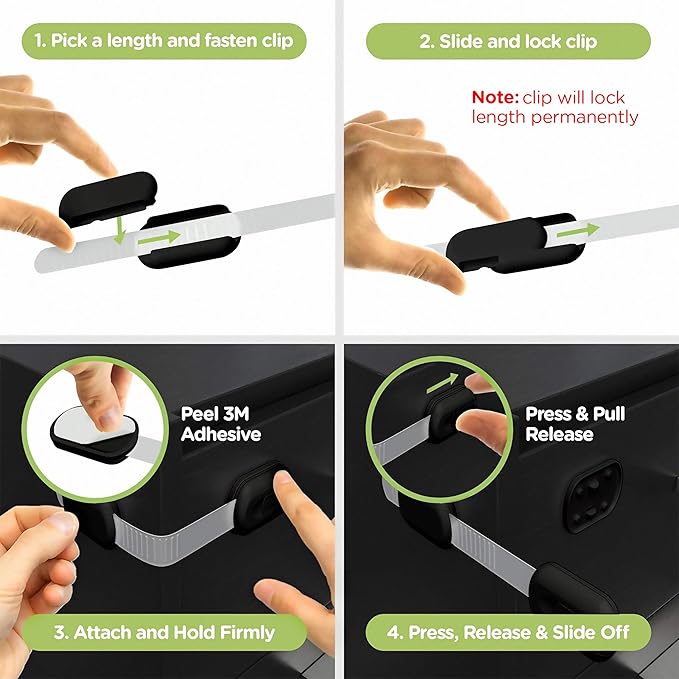 1. Pick a length and fasten clip

2. Slide and lock clip

Note: clip will lock length permanently

Peel 3M Adhesive

3. Attach and Hold Firmly

Press & Pull Release

4. Press, Release & Slide Off