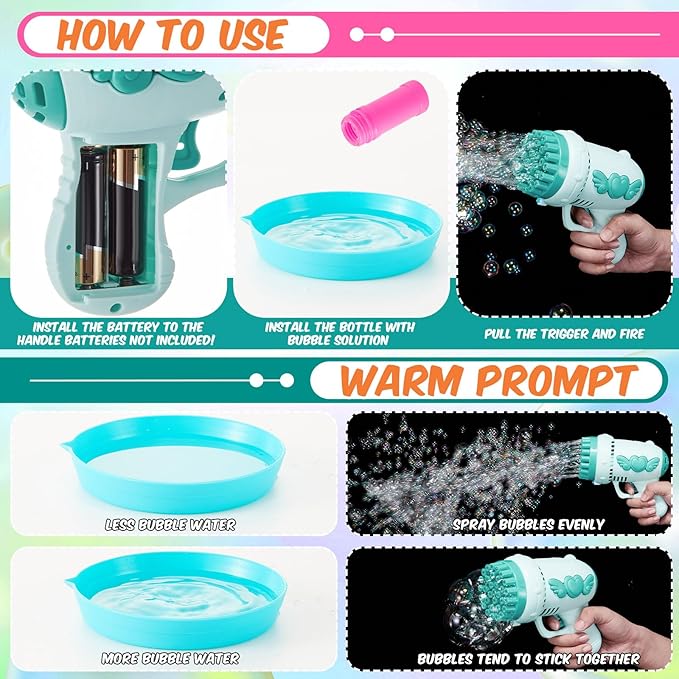 HOW TO USE

INSTALL THE BATTERY TO THE HANDLE BATTERIES NOT INCLUDED!

INSTALL THE BOTTLE WITH BUBBLE SOLUTION

PULL THE TRIGGER AND FIRE

WARM PROMPT

LESS BUBBLE WATER

SPRAY BUBBLES EVENLY

MORE BUBBLE WATER

BUBBLES TEND TO STICK TOGETHER