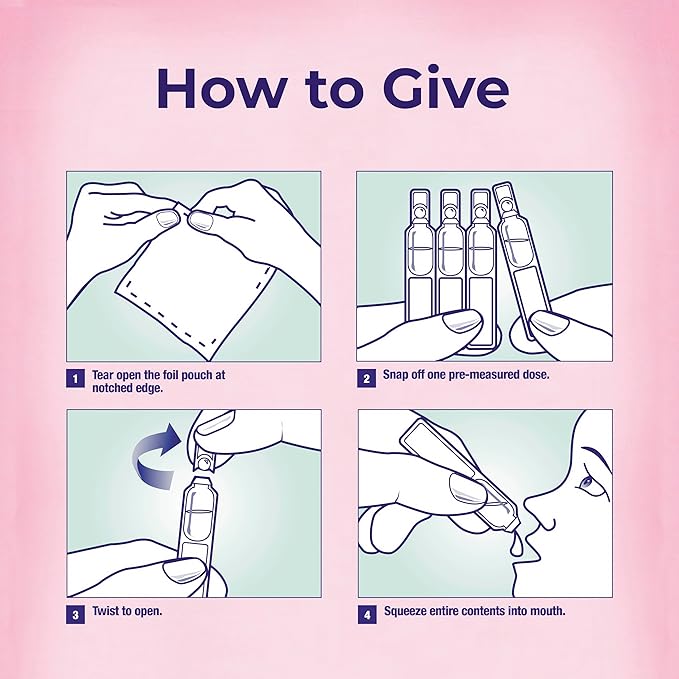 How to Give

1 Tear open the foil pouch at notched edge.

2 Snap off one pre-measured dose.

3 Twist to open.

4 Squeeze entire contents into mouth.