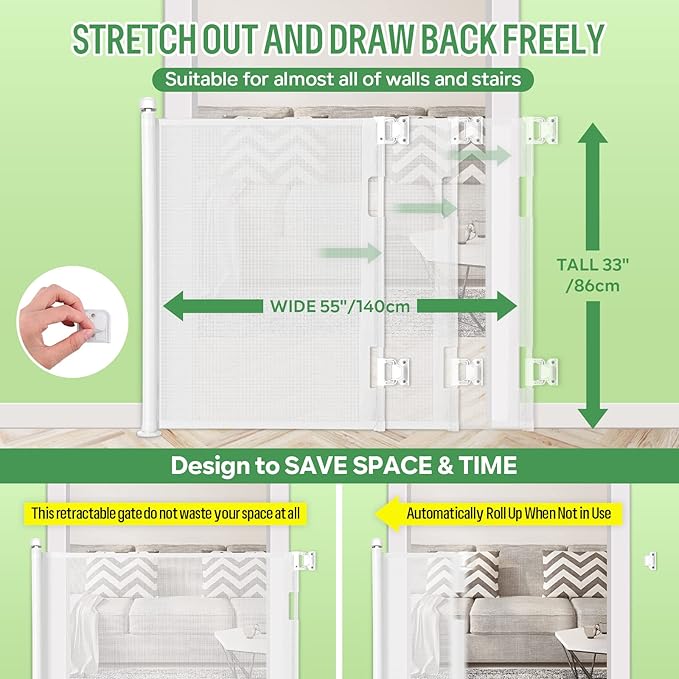 STRETCH OUT AND DRAW BACK FREELY

Suitable for almost all of walls and stairs

WIDE 55"/140cm

TALL 33" /86cm

Design to SAVE SPACE & TIME

This retractable gate do not waste your space at all

Automatically Roll Up When Not in Use