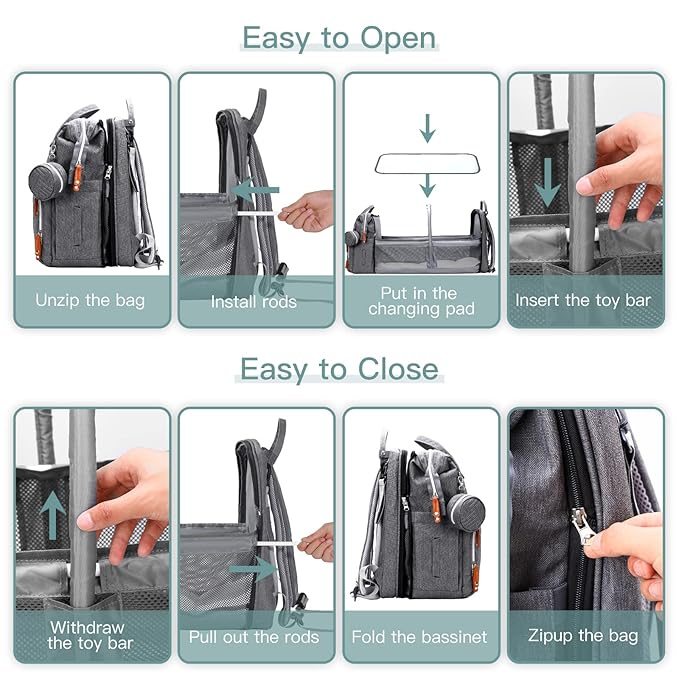 Easy to Open

Unzip the bag

Install rods

Put in the changing pad

Insert the toy bar

Easy to Close

Withdraw the toy bar

Pull out the rods

Fold the bassinet

Zipup the bag