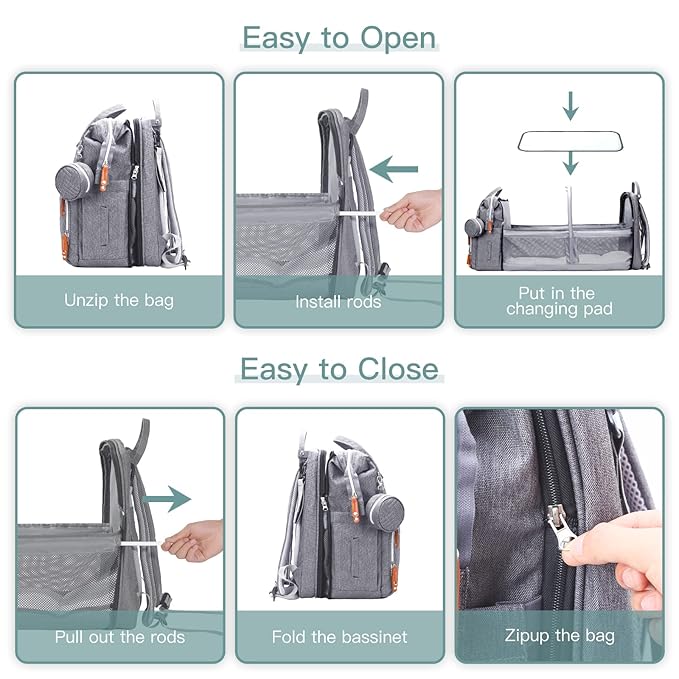 Easy to Open

Unzip the bag

Install rods

Put in the changing pad

Easy to Close

Pull out the rods

Fold the bassinet

Zipup the bag