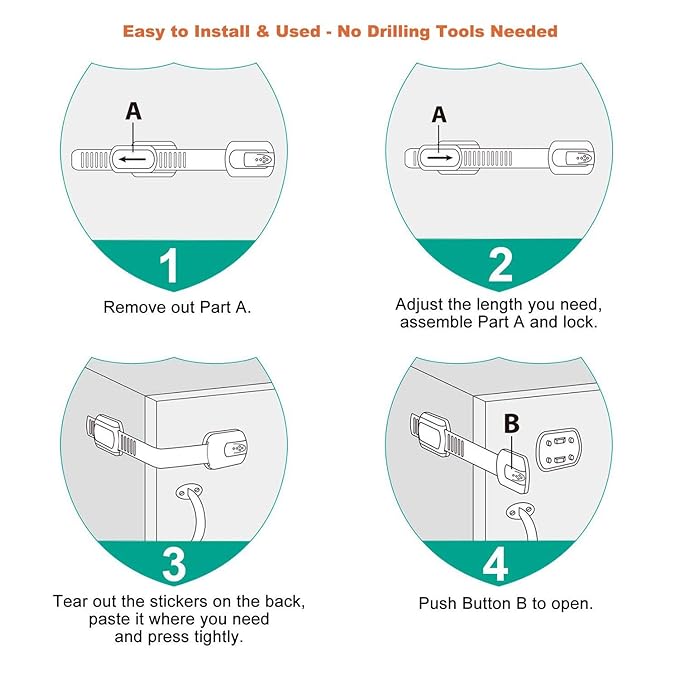 Easy to Install & Used - No Drilling Tools Needed

A

1

Remove out Part A.

A

2

Adjust the length you need, assemble Part A and lock.

3

Tear out the stickers on the back, paste it where you need and press tightly.

B

4

Push Button B to open.