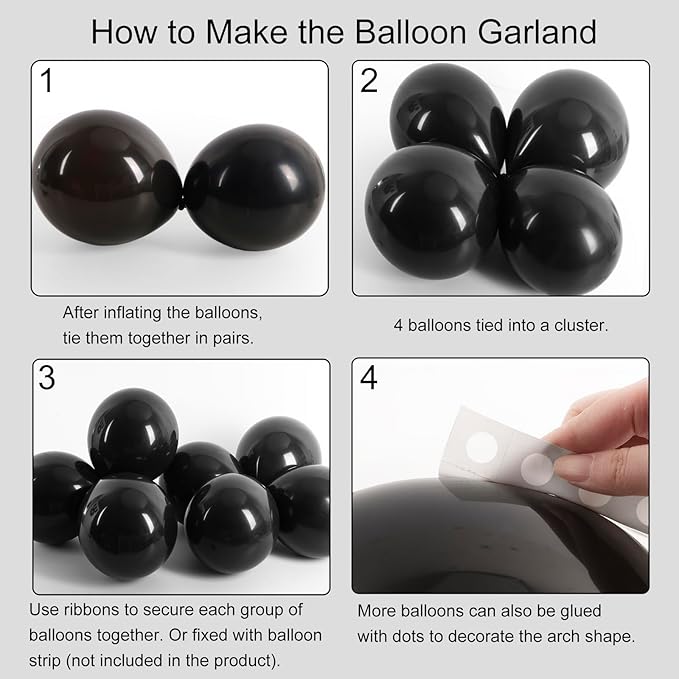 How to Make the Balloon Garland

1

After inflating the balloons, tie them together in pairs.

2

4 balloons tied into a cluster.

3

Use ribbons to secure each group of balloons together. Or fixed with balloon strip (not included in the product).

4

More balloons can also be glued with dots to decorate the arch shape.