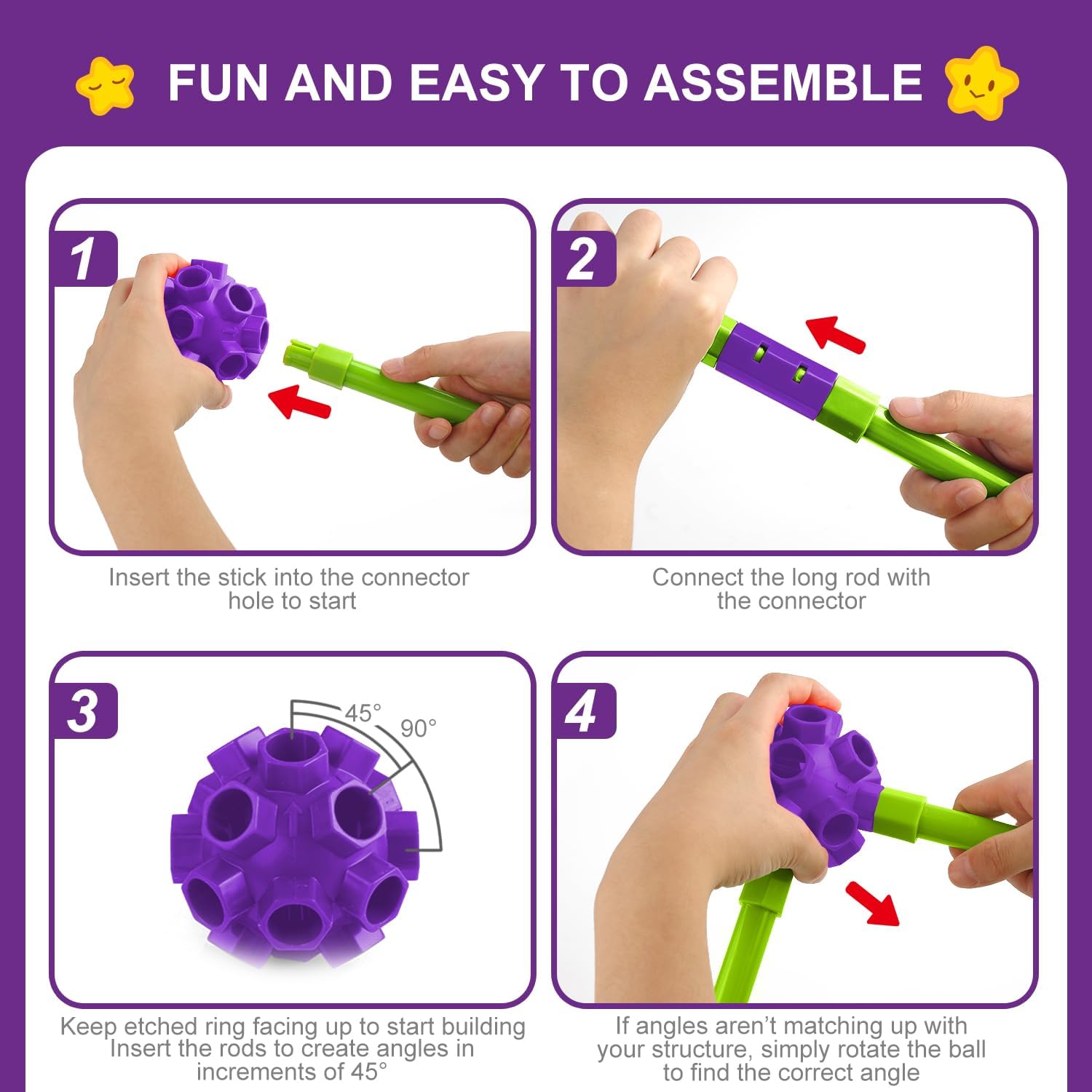 FUN AND EASY TO ASSEMBLE

1

Insert the stick into the connector hole to start

2

Connect the long rod with the connector

3

45°

90°

Keep etched ring facing up to start building Insert the rods to create angles in increments of 45°

4

If angles aren't matching up with your structure, simply rotate the ball to find the correct angle