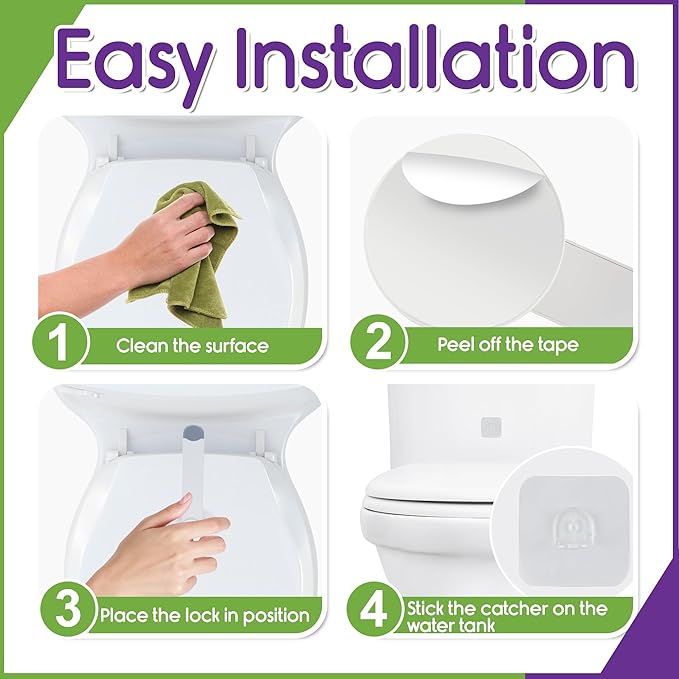 Easy Installation

1 Clean the surface

2 Peel off the tape

3 Place the lock in position

4 Stick the catcher on the water tank