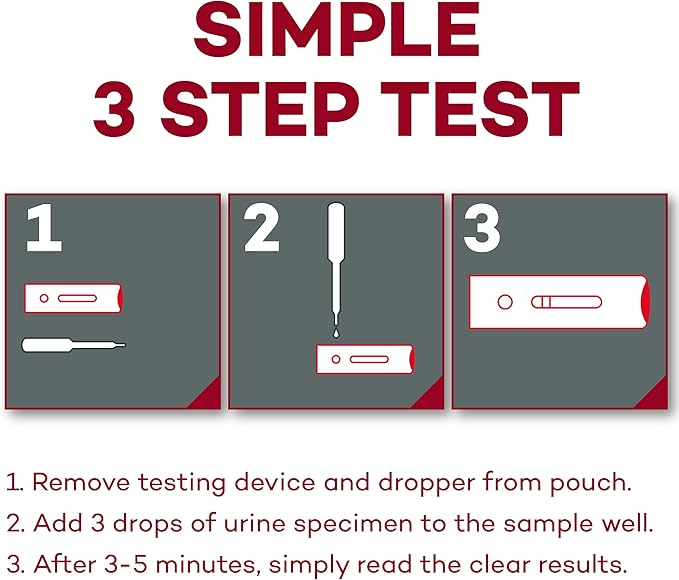 SIMPLE
3 STEP TEST

1

2

3

1. Remove testing device and dropper from pouch.
2. Add 3 drops of urine specimen to the sample well.
3. After 3-5 minutes, simply read the clear results.