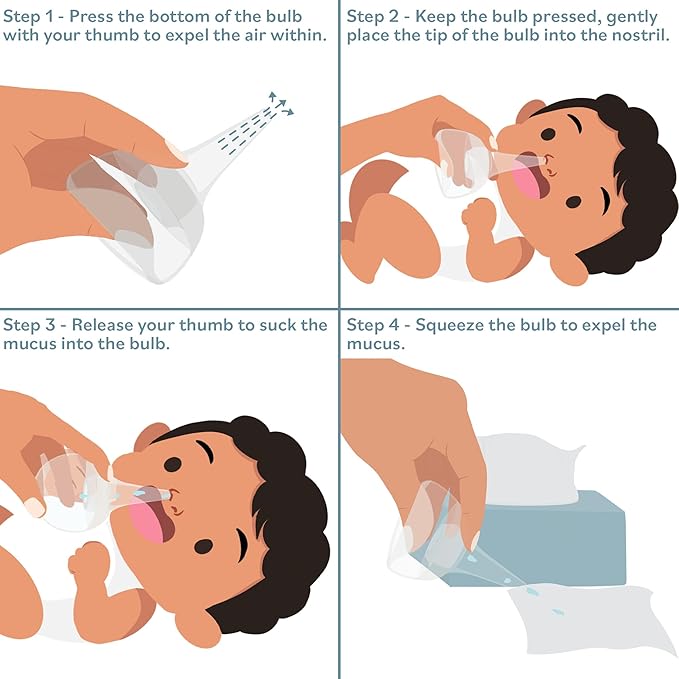 Step 1 - Press the bottom of the bulb with your thumb to expel the air within.

Step 2 - Keep the bulb pressed, gently place the tip of the bulb into the nostril.

Step 3 - Release your thumb to suck the mucus into the bulb.

Step 4 - Squeeze the bulb to expel the mucus.