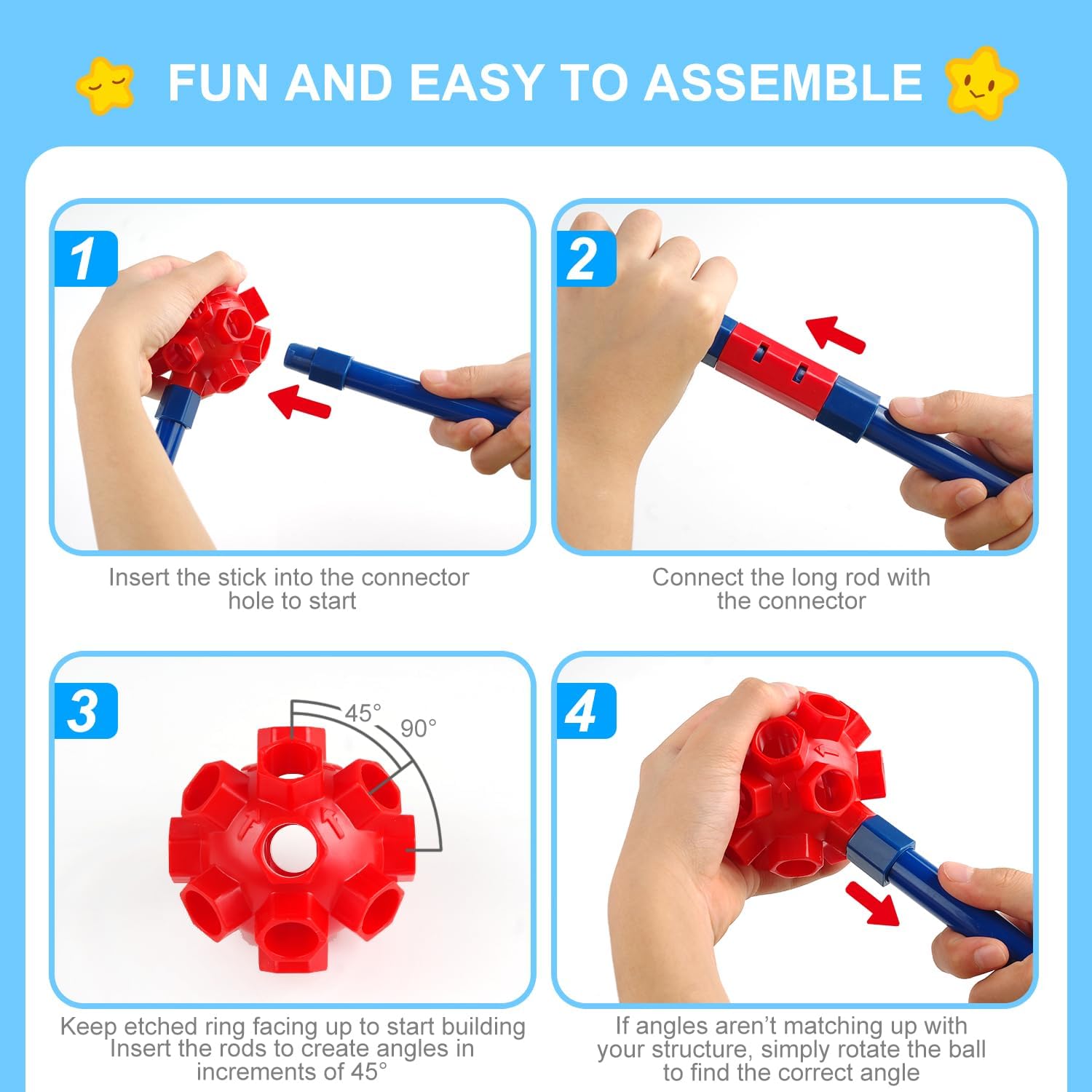 FUN AND EASY TO ASSEMBLE

1

Insert the stick into the connector hole to start

2

Connect the long rod with the connector

3

45°

90°

Keep etched ring facing up to start building Insert the rods to create angles in increments of 45°

4

If angles aren't matching up with your structure, simply rotate the ball to find the correct angle