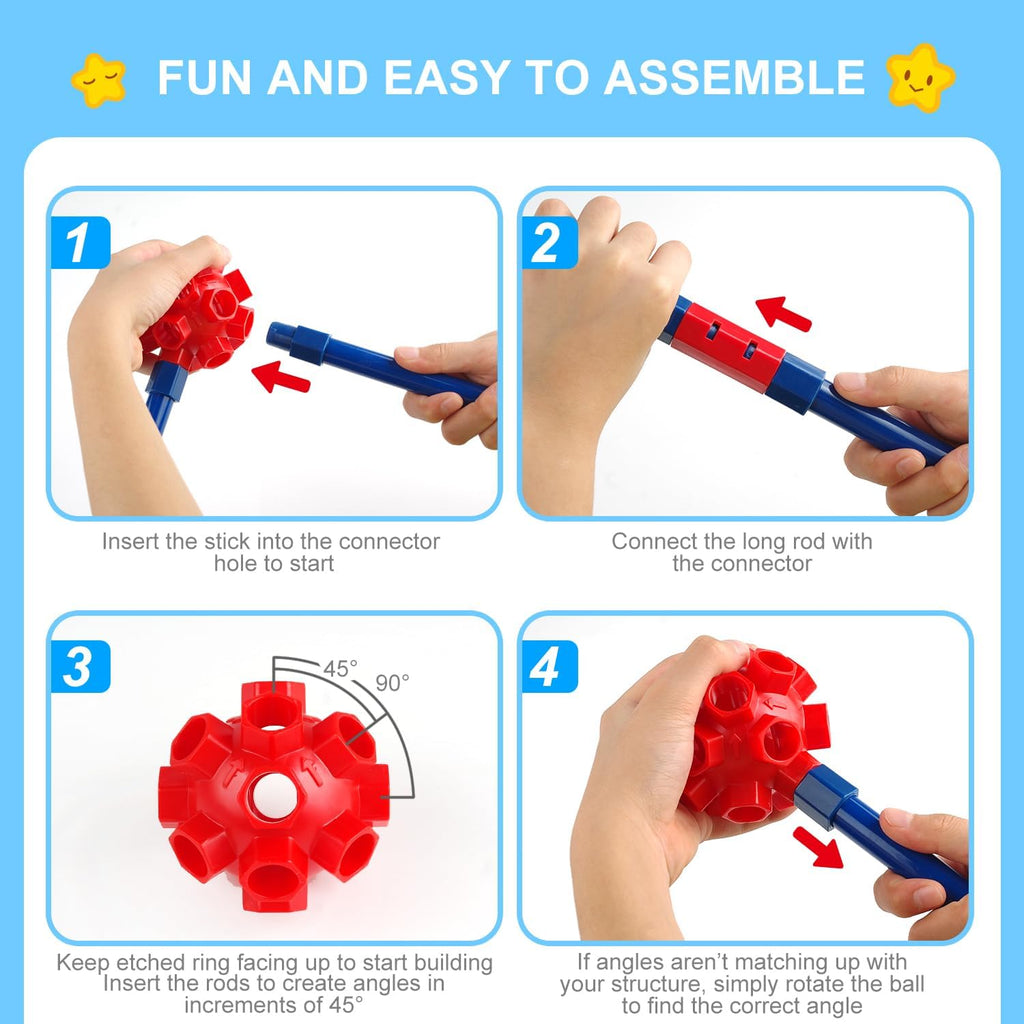 FUN AND EASY TO ASSEMBLE

1

Insert the stick into the connector hole to start

2

Connect the long rod with the connector

3

45°

90°

Keep etched ring facing up to start building
Insert the rods to create angles in increments of 45°

4

If angles aren't matching up with your structure, simply rotate the ball to find the correct angle